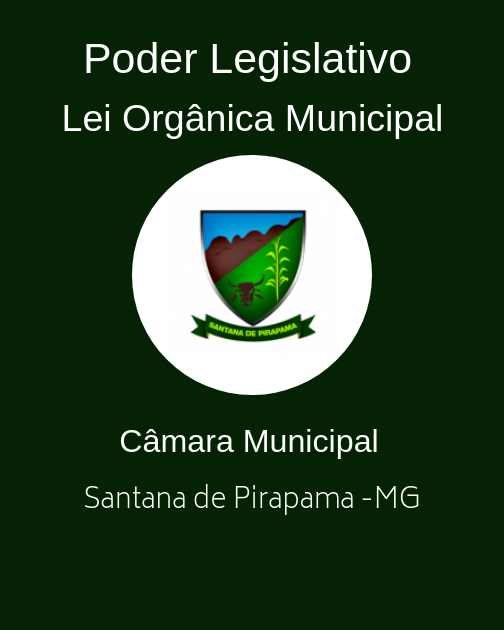 Poder Legislativo

Lei Orgânica Municipal

SANTANA DE PIRAPAMA

Câmara Municipal

Santana de Pirapama -MG